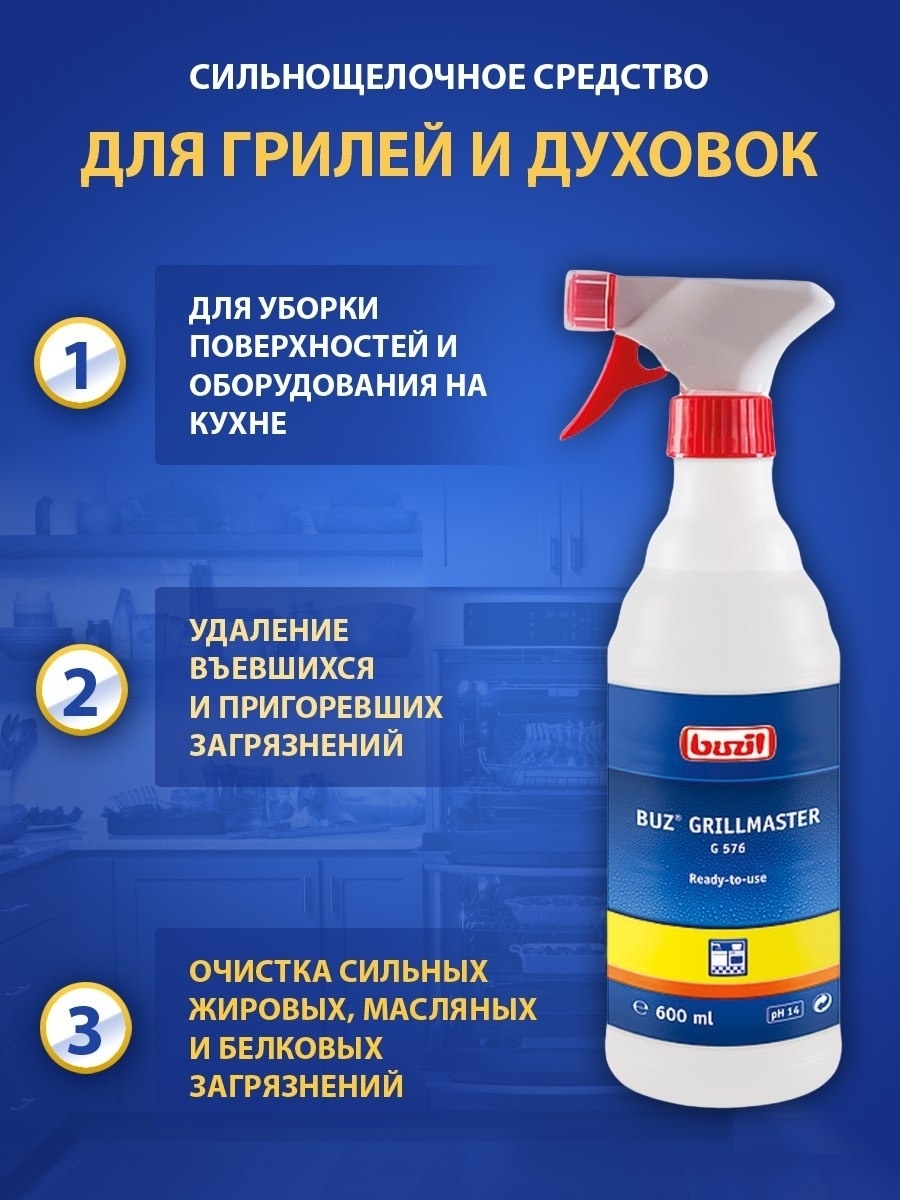 СИЛЬНОЩЕЛОЧНОЕ СРЕДСТВО

ДЛЯ ГРИЛЕЙ И ДУХОВОК

1

ДЛЯ УБОРКИ ПОВЕРХНОСТЕЙ И ОБОРУДОВАНИЯ НА КУХНЕ

2

УДАЛЕНИЕ ВЪЕВШИХСЯ И ПРИГОРЕВШИХ ЗАГРЯЗНЕНИЙ

3

ОЧИСТКА СИЛЬНЫХ ЖИРОВЫХ, МАСЛЯНЫХ И БЕЛКОВЫХ ЗАГРЯЗНЕНИЙ

buzil

BUZ® GRILLMASTER

G 576

Ready-to-use

℮ 600 ml

pH 14