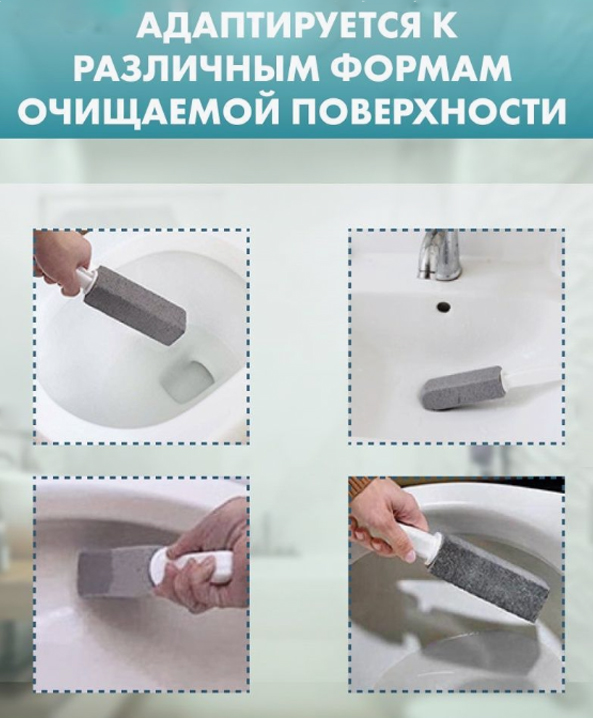 АДАПТИРУЕТСЯ К РАЗЛИЧНЫМ ФОРМАМ ОЧИЩАЕМОЙ ПОВЕРХНОСТИ