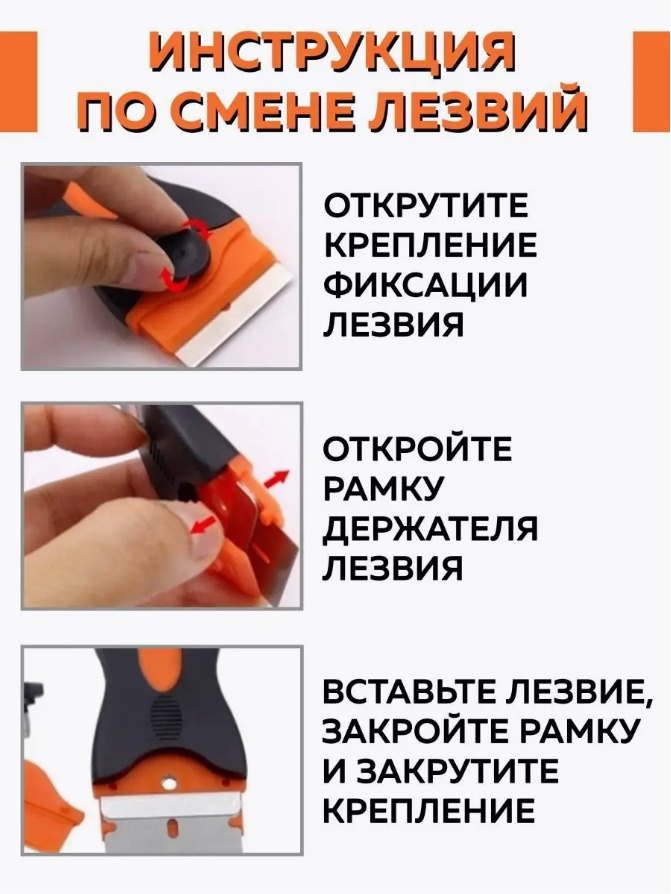 ИНСТРУКЦИЯ
ПО СМЕНЕ ЛЕЗВИЙ

ОТКРУТИТЕ КРЕПЛЕНИЕ ФИКСАЦИИ ЛЕЗВИЯ

ОТКРОЙТЕ РАМКУ ДЕРЖАТЕЛЯ ЛЕЗВИЯ

ВСТАВЬТЕ ЛЕЗВИЕ, ЗАКРОЙТЕ РАМКУ И ЗАКРУТИТЕ КРЕПЛЕНИЕ