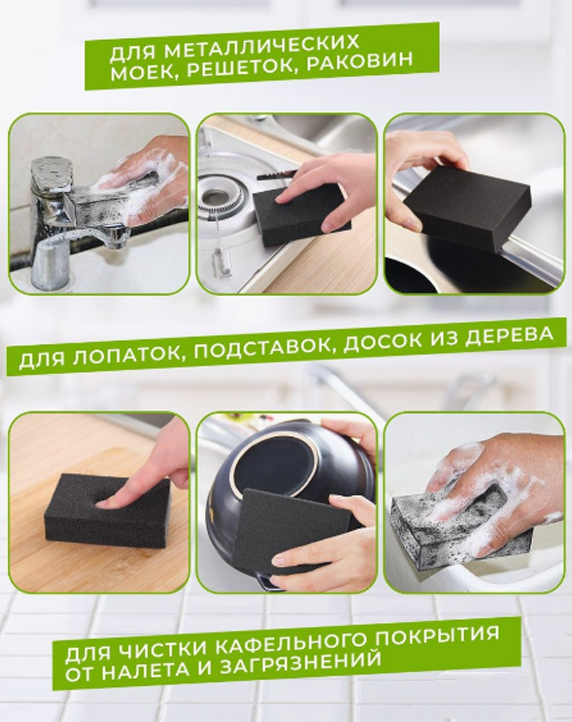 ДЛЯ МЕТАЛЛИЧЕСКИХ МОЕК, РЕШЕТОК, РАКОВИН

ДЛЯ ЛОПАТОК, ПОДСТАВОК, ДОСОК ИЗ ДЕРЕВА

ДЛЯ ЧИСТКИ КАФЕЛЬНОГО ПОКРЫТИЯ ОТ НАЛЕТА И ЗАГРЯЗНЕНИЙ