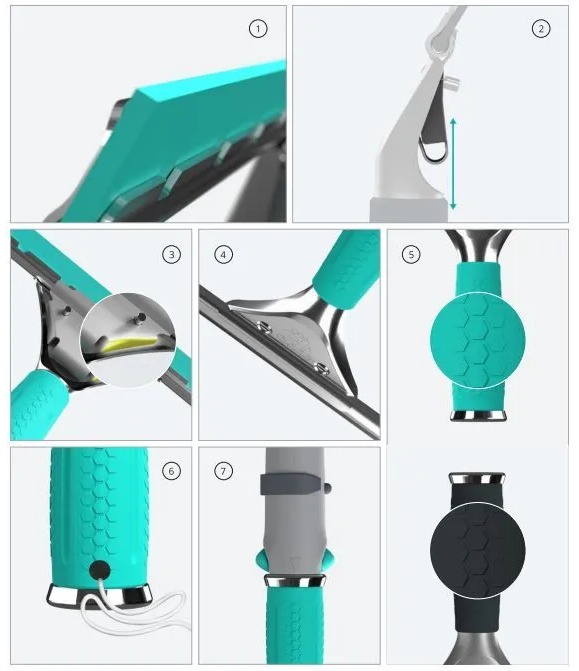 1

2

3

4

5

6

7