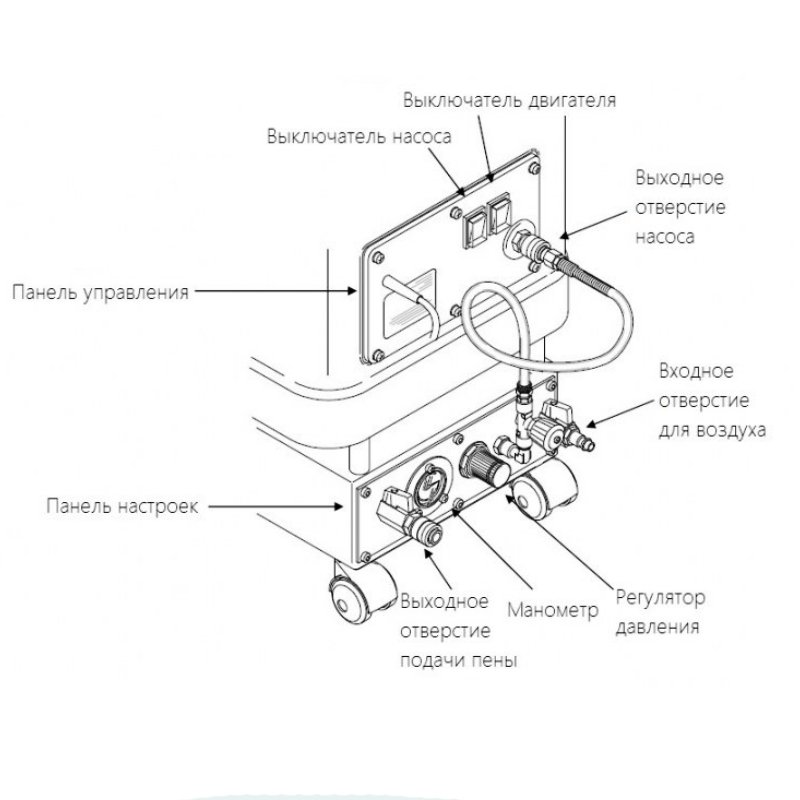 Выключатель двигателя
Выключатель насоса
Выходное отверстие насоса
Панель управления
Входное отверстие для воздуха
Панель настроек
Выходное отверстие подачи пены
Манометр
Регулятор давления