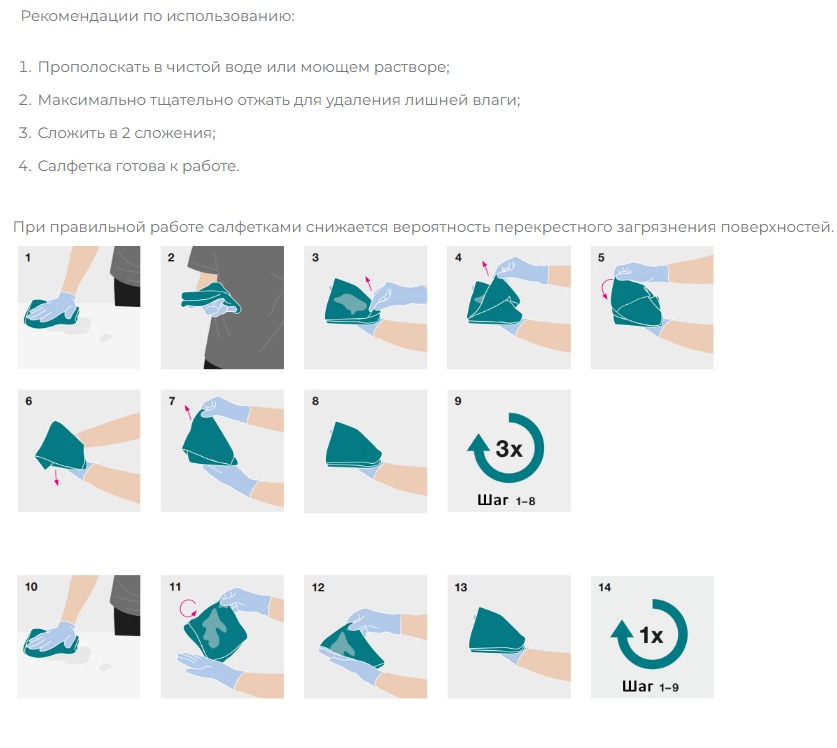 Рекомендации по использованию:

1. Прополоскать в чистой воде или моющем растворе;

2. Максимально тщательно отжать для удаления лишней влаги;

3. Сложить в 2 сложения;

4. Салфетка готова к работе.

При правильной работе салфетками снижается вероятность перекрестного загрязнения поверхностей.

1

2

3

4

5

6

7

8

9

3x

Шаг 1–8

10

11

12

13

14

1x

Шаг 1–9