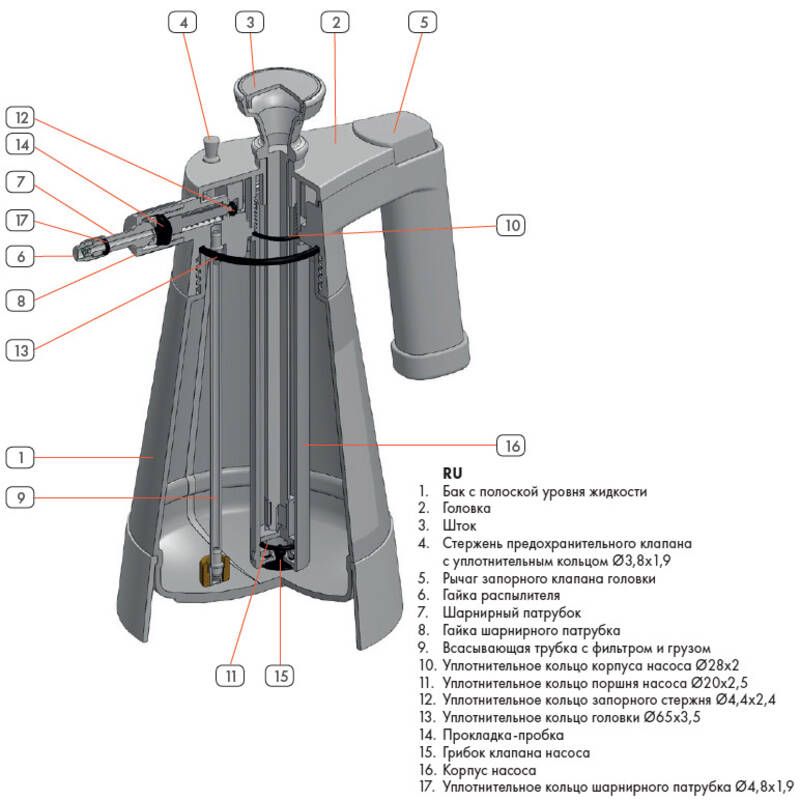 4
3
2
5
12
14
7
17
6
8
13
10
1
9
16
11
15

RU
1. Бак с полоской уровня жидкости
2. Головка
3. Шток
4. Стержень предохранительного клапана с уплотнительным кольцом Ø3,8x1,9
5. Рычаг запорного клапана головки
6. Гайка распылителя
7. Шарнирный патрубок
8. Гайка шарнирного патрубка
9. Всасывающая трубка с фильтром и грузом
10. Уплотнительное кольцо корпуса насоса Ø28x2
11. Уплотнительное кольцо поршня насоса Ø20x2,5
12. Уплотнительное кольцо запорного стержня Ø4,4x2,4
13. Уплотнительное кольцо головки Ø65x3,5
14. Прокладка-пробка
15. Грибок клапана насоса
16. Корпус насоса
17. Уплотнительное кольцо шарнирного патрубка Ø4,8x1,9