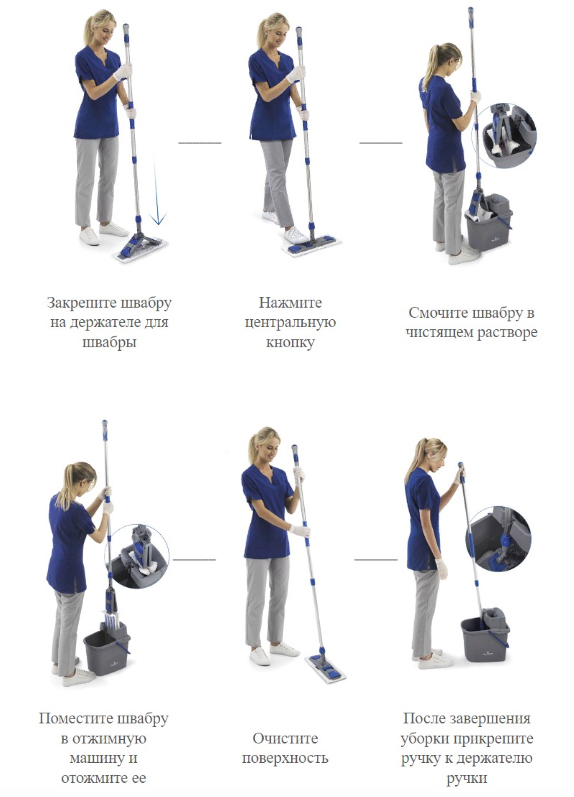 Закрепите швабру на держателе для швабры

Нажмите центральную кнопку

Смочите швабру в чистящем растворе

Поместите швабру в отжимную машину и отожмите ее

Очистите поверхность

После завершения уборки прикрепите ручку к держателю ручки