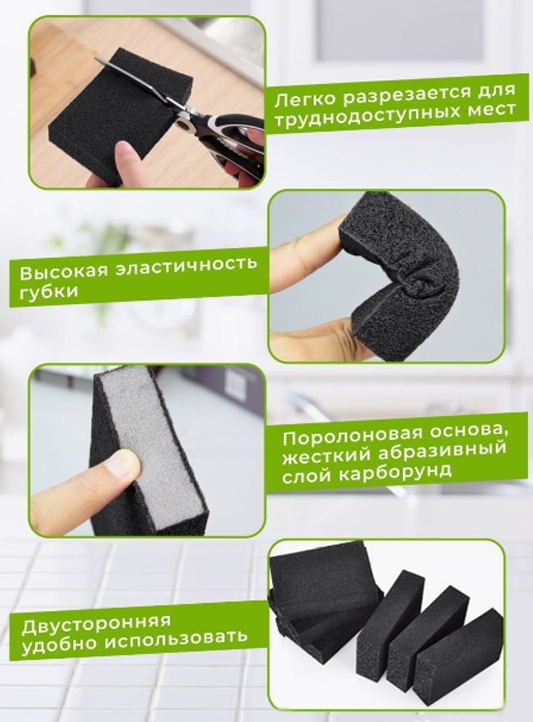 Легко разрезается для труднодоступных мест

Высокая эластичность губки

Поролоновая основа, жесткий абразивный слой карборунд

Двусторонняя удобно использовать