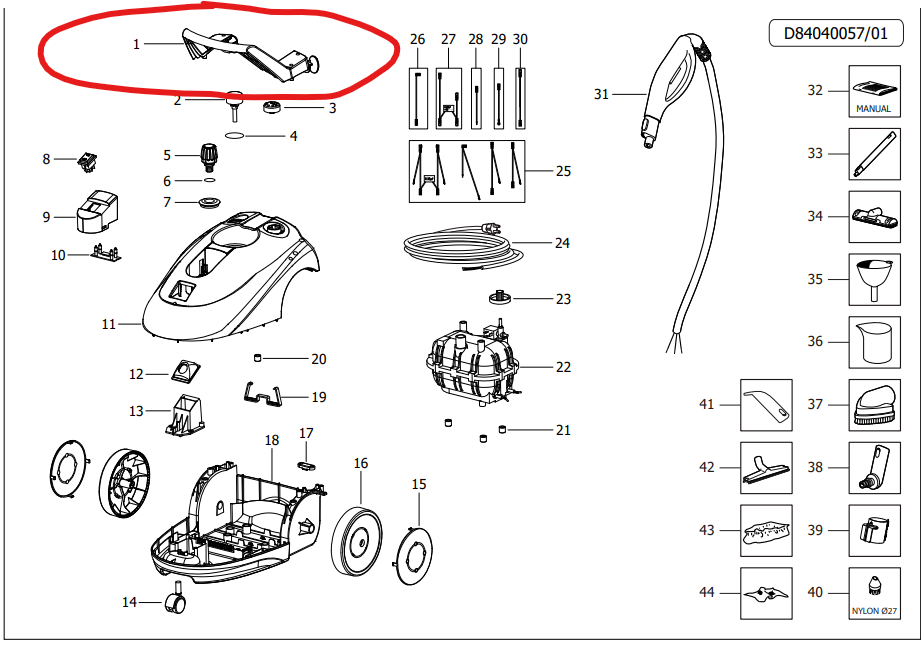 D84040057/01

1
2
3
4
5
6
7
8
9
10
11
12
13
14
15
16
17
18
19
20
21
22
23
24
25
26 27 28 29 30
31
32 MANUAL
33
34
35
36
37
38
39
40 NYLON Ø27
41
42
43
44